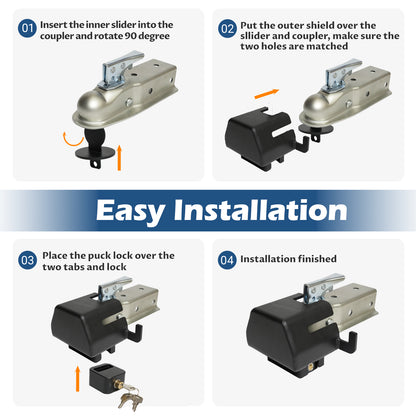 01 Insert the inner slider into the coupler and rotate 90 degree

02 Put the outer shield over the sllider and coupler, make sure the two holes are matched

Easy Installation

03 Place the puck lock over the two tabs and lock

04 Installation finished