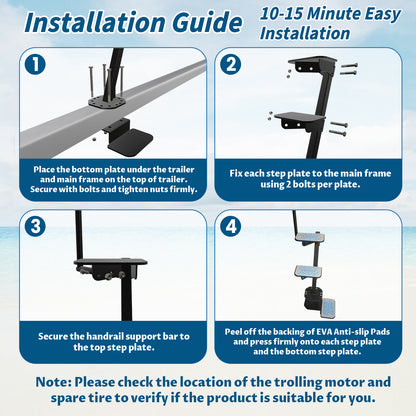 Installation Guide

10-15 Minute Easy Installation

1

Place the bottom plate under the trailer and main frame on the top of trailer. Secure with bolts and tighten nuts firmly.

2

Fix each step plate to the main frame using 2 bolts per plate.

3

Secure the handrail support bar to the top step plate.

4

Peel off the backing of EVA Anti-slip Pads and press firmly onto each step plate and the bottom step plate.

Note: Please check the location of the trolling motor and spare tire to verify if the product is suitable for you.